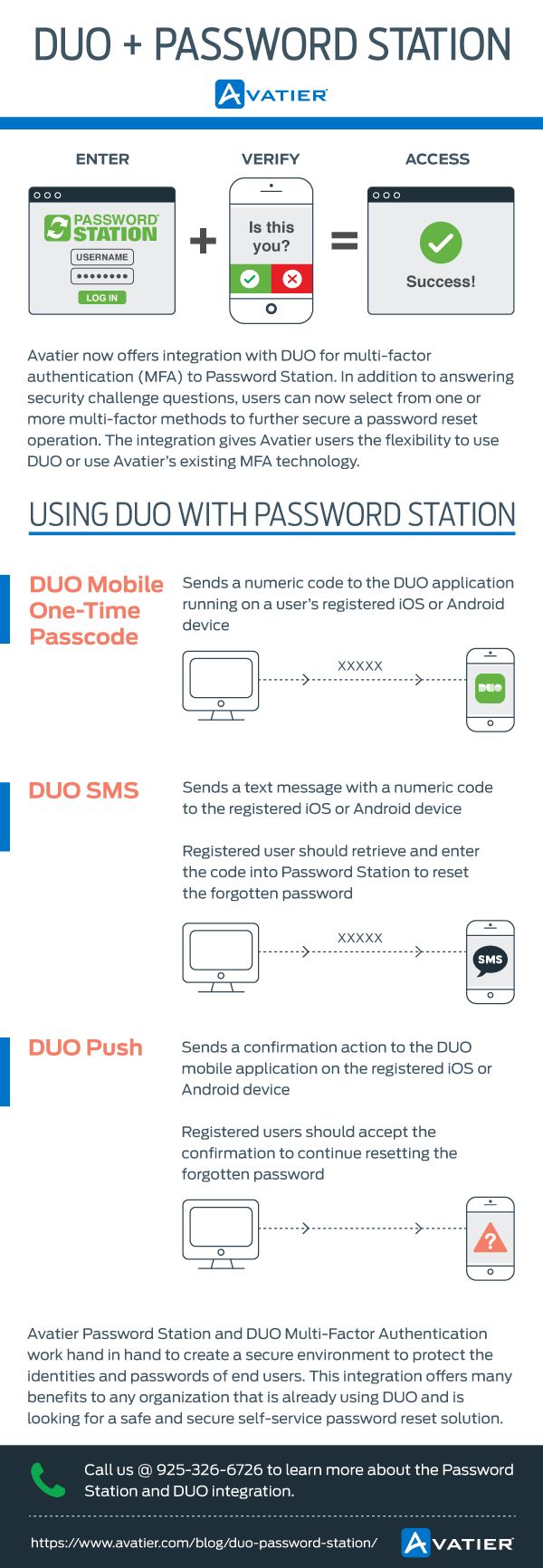 DUO + PASSWORD STATION

AVATIER

ENTER

PASSWORD STATION
USERNAME
••••••••
LOG IN

+

VERIFY

Is this you?

=

ACCESS

Success!

Avatier now offers integration with DUO for multi-factor authentication (MFA) to Password Station. In addition to answering security challenge questions, users can now select from one or more multi-factor methods to further secure a password reset operation. The integration gives Avatier users the flexibility to use DUO or use Avatier's existing MFA technology.

USING DUO WITH PASSWORD STATION

DUO Mobile One-Time Passcode

Sends a numeric code to the DUO application running on a user's registered iOS or Android device

XXXXX

DUO

DUO SMS

Sends a text message with a numeric code to the registered iOS or Android device

Registered user should retrieve and enter the code into Password Station to reset the forgotten password

XXXXX

SMS

DUO Push

Sends a confirmation action to the DUO mobile application on the registered iOS or Android device

Registered users should accept the confirmation to continue resetting the forgotten password

?

Avatier Password Station and DUO Multi-Factor Authentication work hand in hand to create a secure environment to protect the identities and passwords of end users. This integration offers many benefits to any organization that is already using DUO and is looking for a safe and secure self-service password reset solution.

Call us @ 925-326-6726 to learn more about the Password Station and DUO integration.

https://www.avatier.com/blog/duo-password-station/

AVATIER